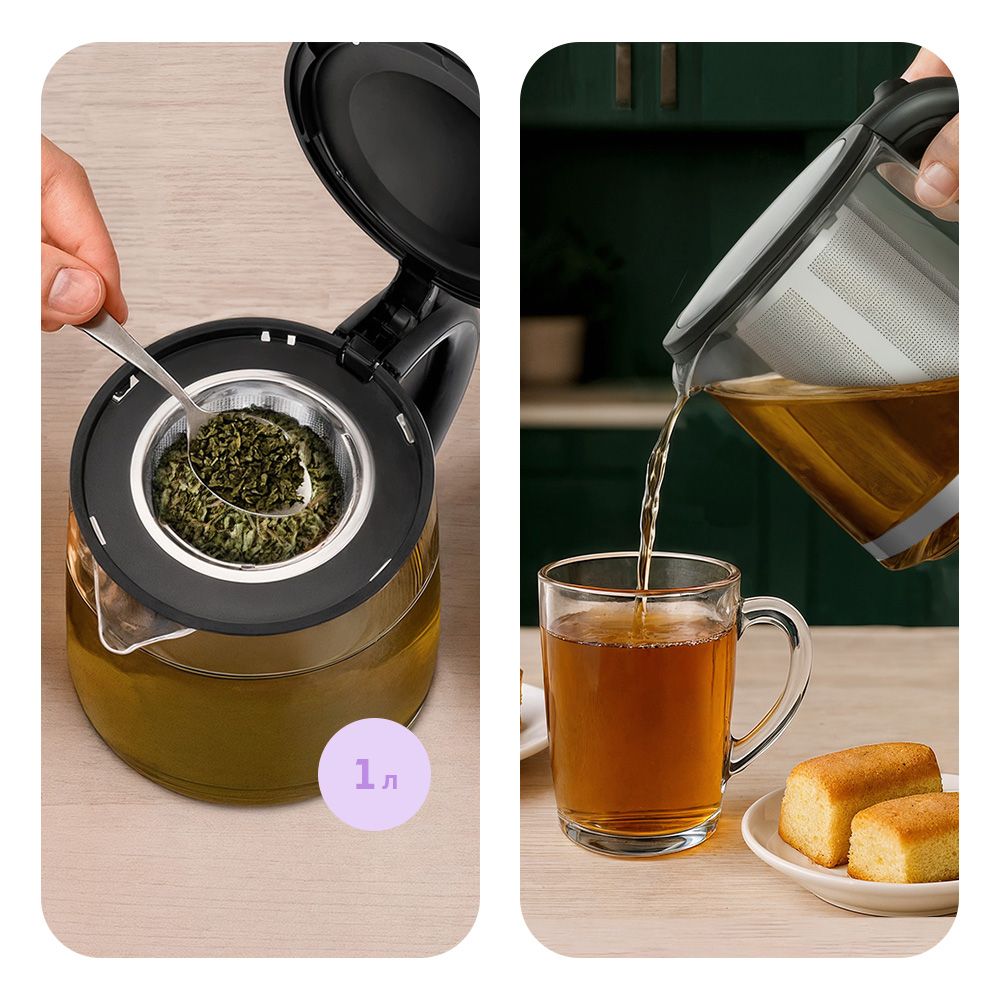 1 л