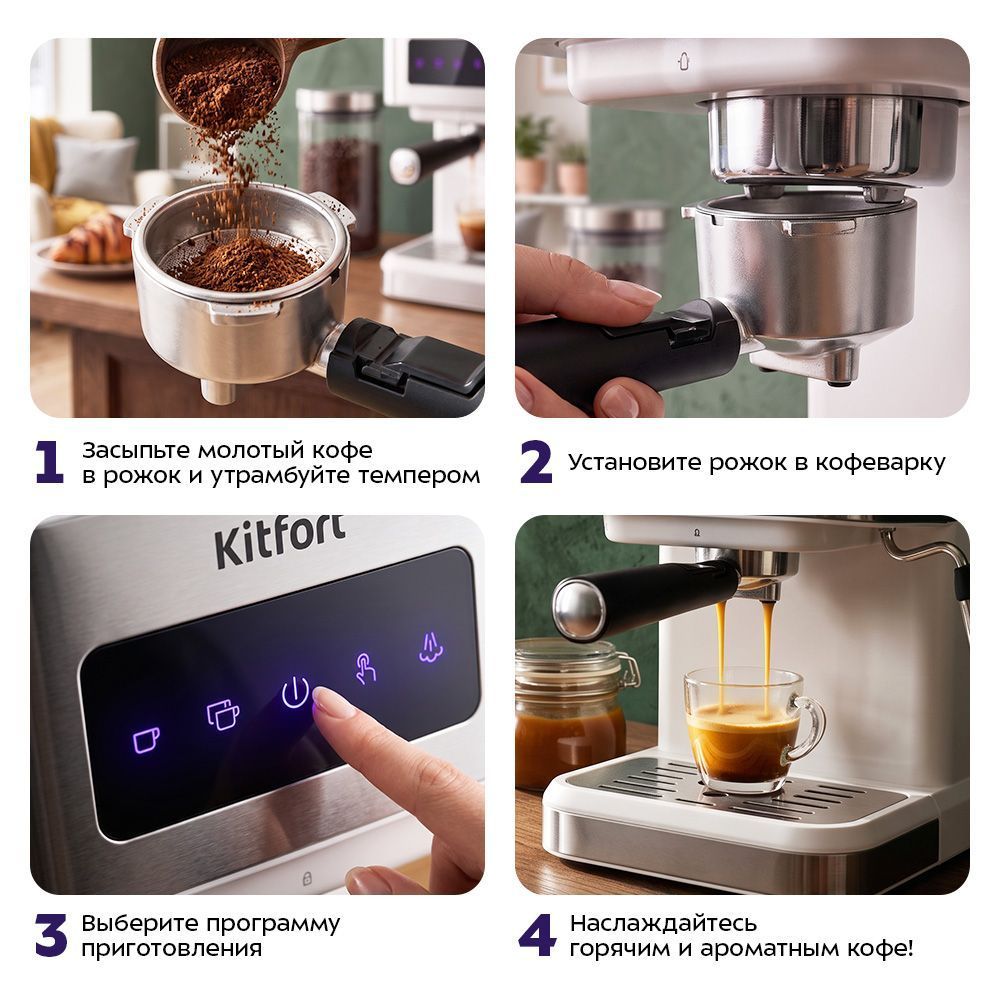 1 Засыпьте молотый кофе в рожок и утрамбуйте темпером

2 Установите рожок в кофеварку

Kitfort

3 Выберите программу приготовления

4 Наслаждайтесь горячим и ароматным кофе!