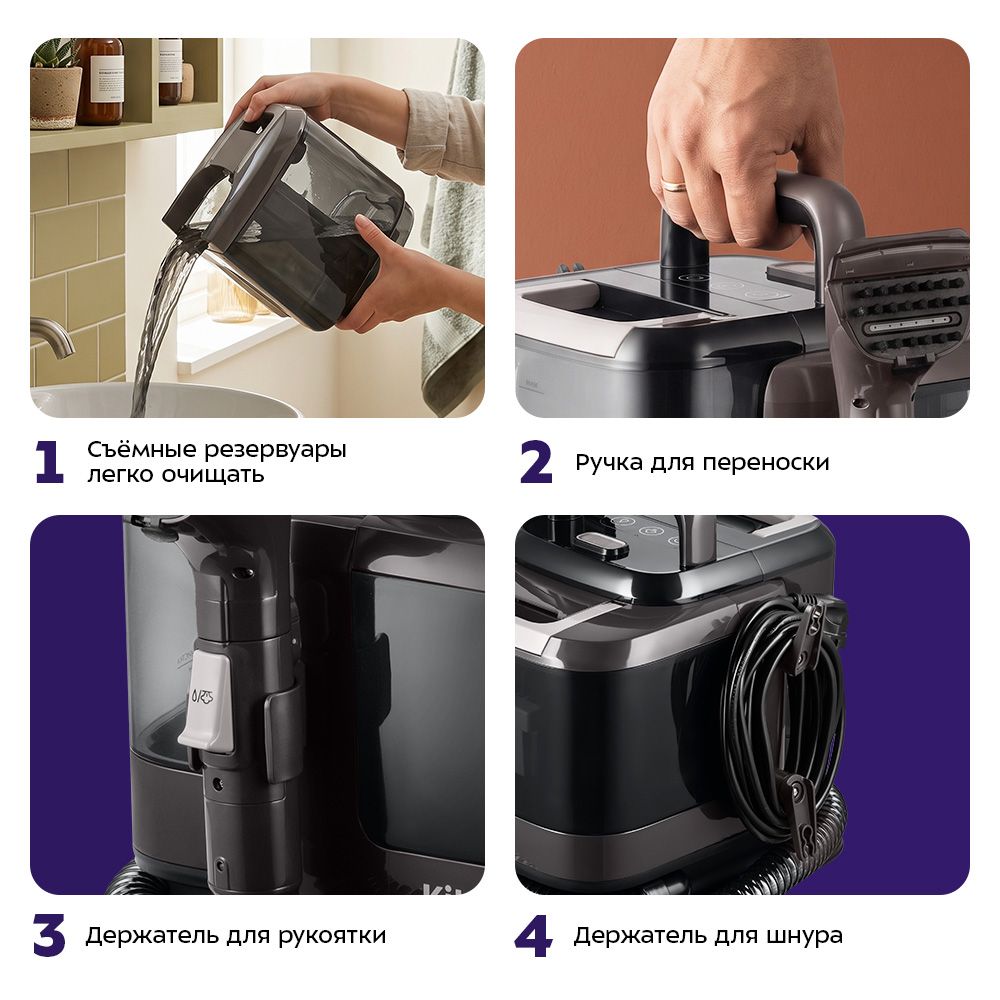 1 Съёмные резервуары легко очищать

2 Ручка для переноски

3 Держатель для рукоятки

4 Держатель для шнура