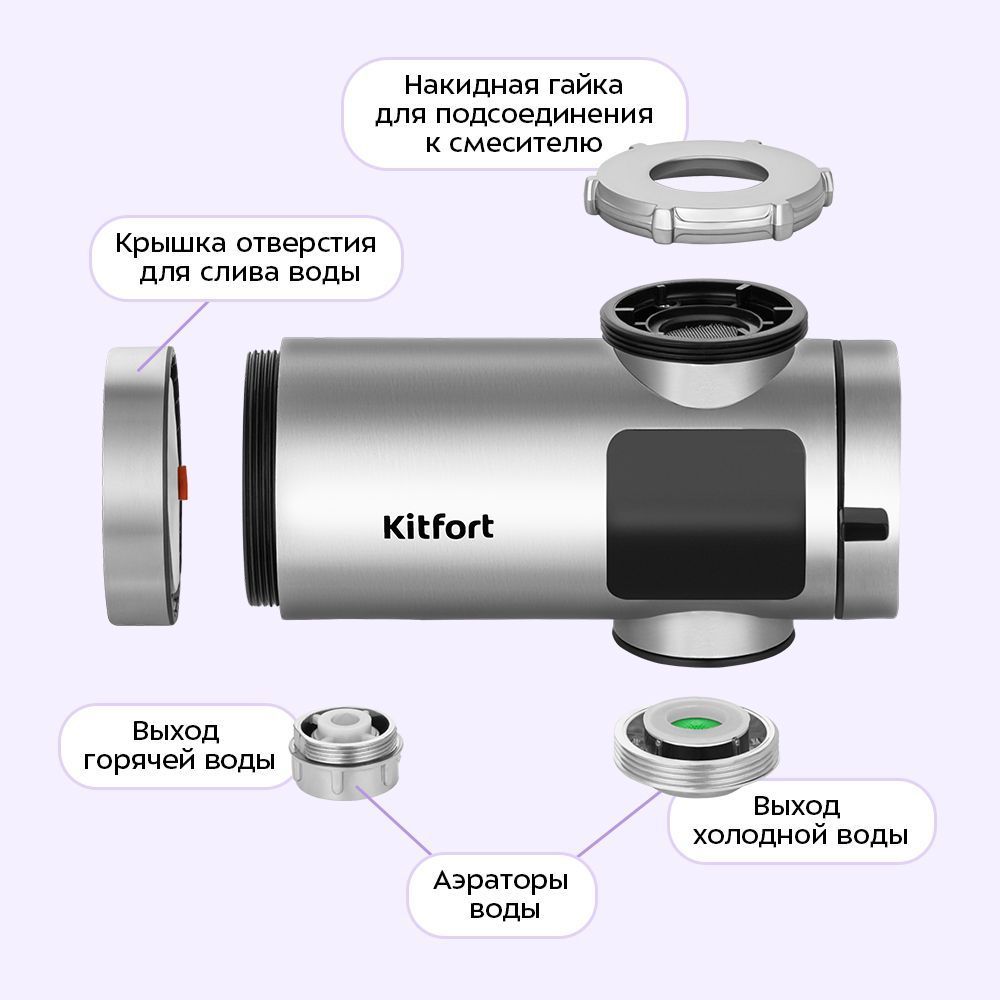 Накидная гайка для подсоединения к смесителю

Крышка отверстия для слива воды

Kitfort

Выход горячей воды

Выход холодной воды

Аэраторы воды