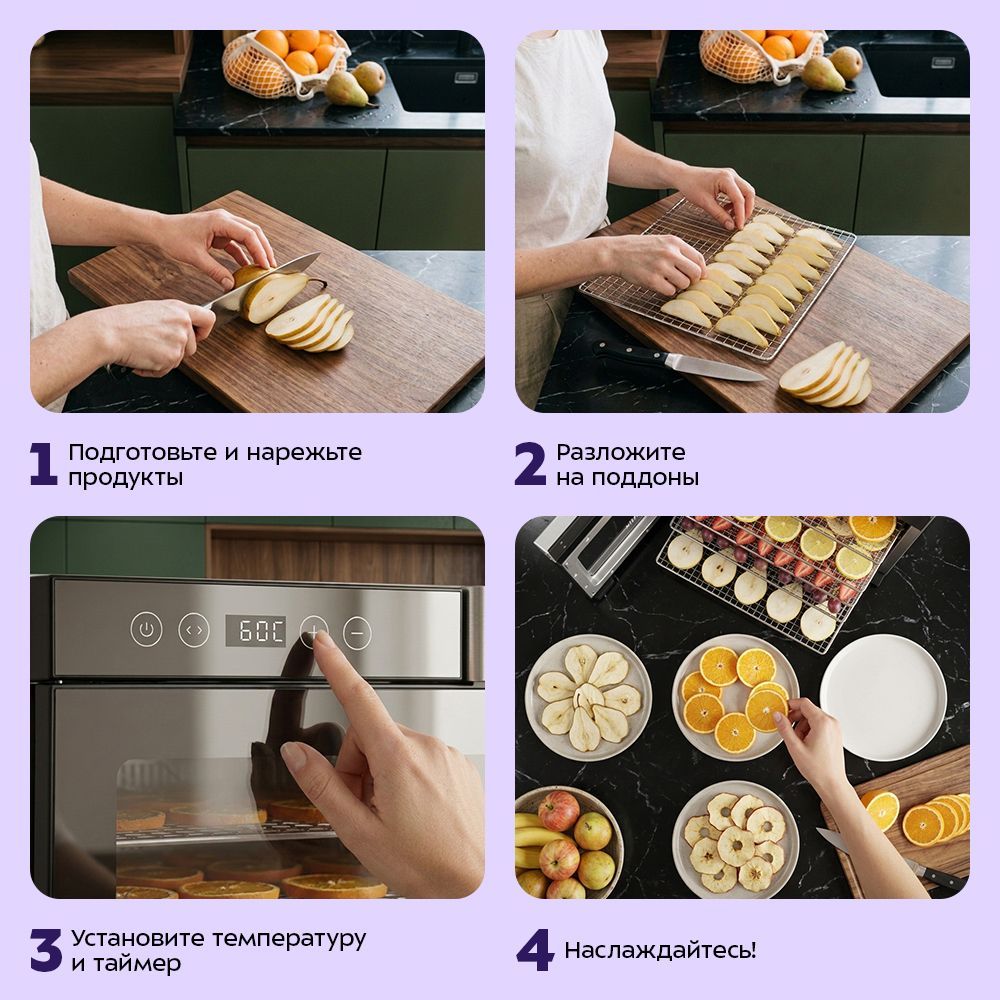 1 Подготовьте и нарежьте продукты

2 Разложите на поддоны

60C

3 Установите температуру и таймер

4 Наслаждайтесь!