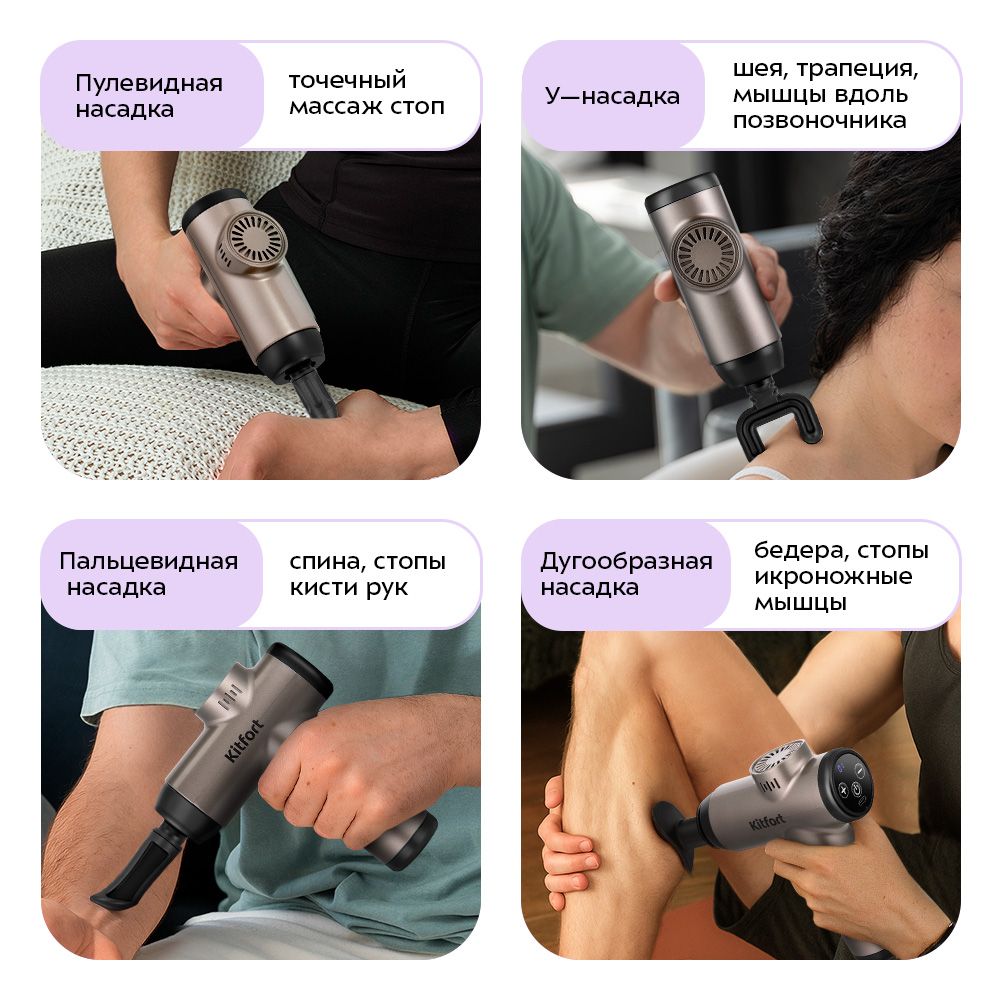 Пулевидная насадка

точечный массаж стоп

У—насадка

шея, трапеция, мышцы вдоль позвоночника

Пальцевидная насадка

спина, стопы кисти рук

Kitfort

Дугообразная насадка

бедера, стопы икроножные мышцы

Kitfort