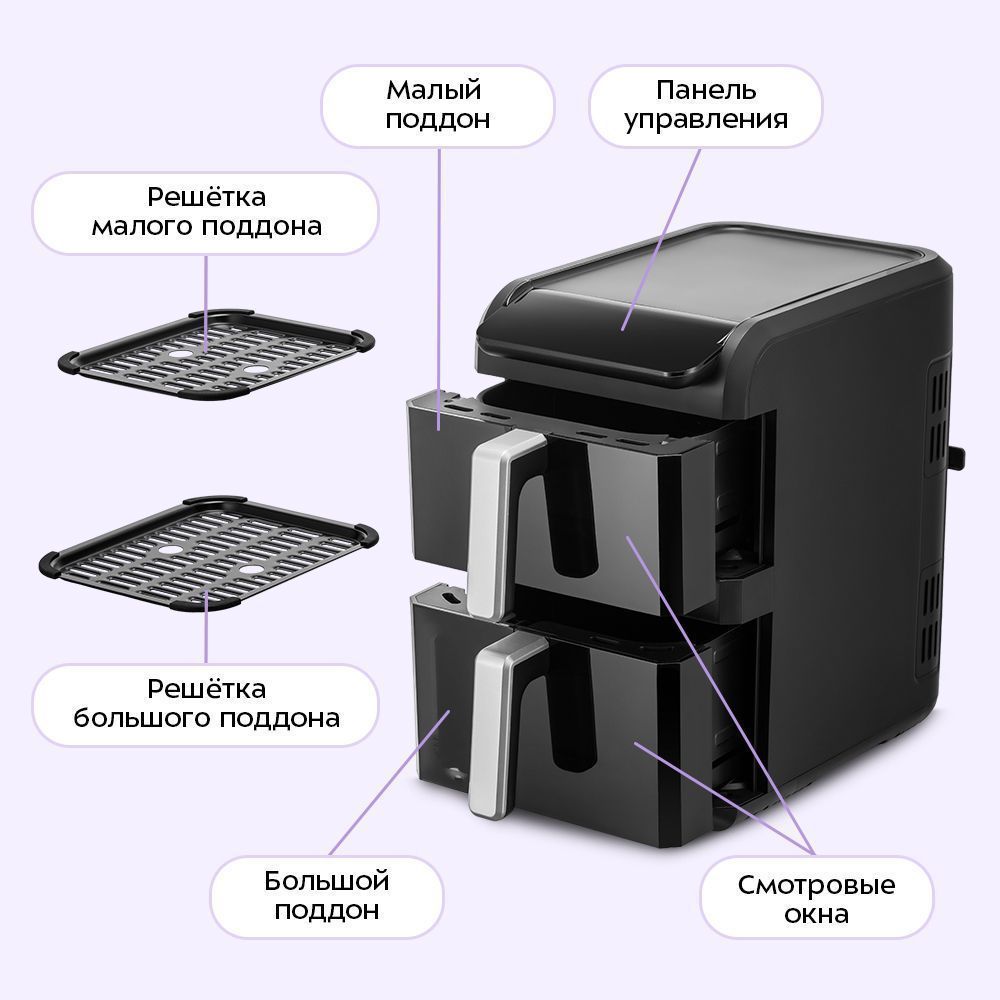 Малый поддон

Панель управления

Решётка малого поддона

Решётка большого поддона

Большой поддон

Смотровые окна